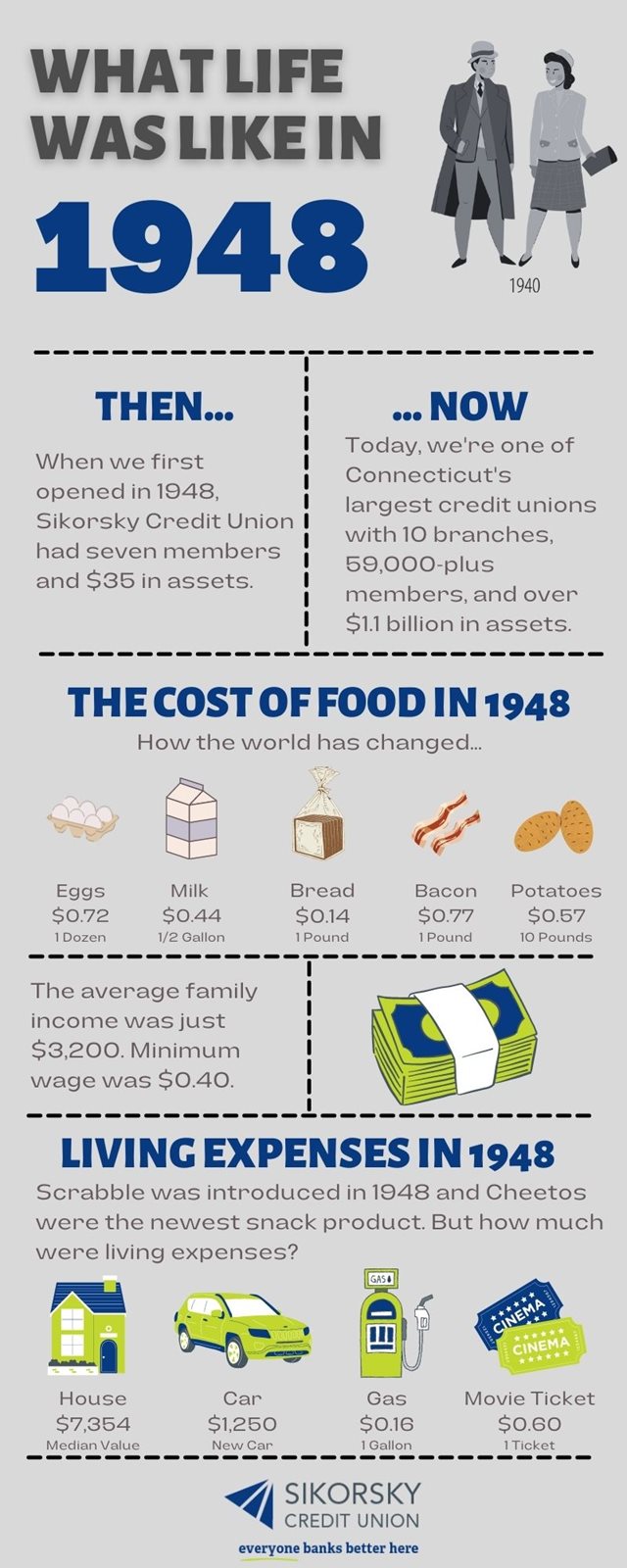 WHAT LIFE WAS LIKE IN

1948

1940

THEN...

When we first opened in 1948, Sikorsky Credit Union had seven members and $35 in assets.

... NOW

Today, we're one of Connecticut's largest credit unions with 10 branches, 59,000-plus members, and over $1.1 billion in assets.

THE COST OF FOOD IN 1948

How the world has changed...

Eggs
$0.72
1 Dozen

Milk
$0.44
1/2 Gallon

Bread
$0.14
1 Pound

Bacon
$0.77
1 Pound

Potatoes
$0.57
10 Pounds

The average family income was just $3,200. Minimum wage was $0.40.

LIVING EXPENSES IN 1948

Scrabble was introduced in 1948 and Cheetos were the newest snack product. But how much were living expenses?

GAS

CINEMA

CINEMA

House
$7,354
Median Value

Car
$1,250
New Car

Gas
$0.16
1 Gallon

Movie Ticket
$0.60
1 Ticket

SIKORSKY CREDIT UNION

everyone banks better here